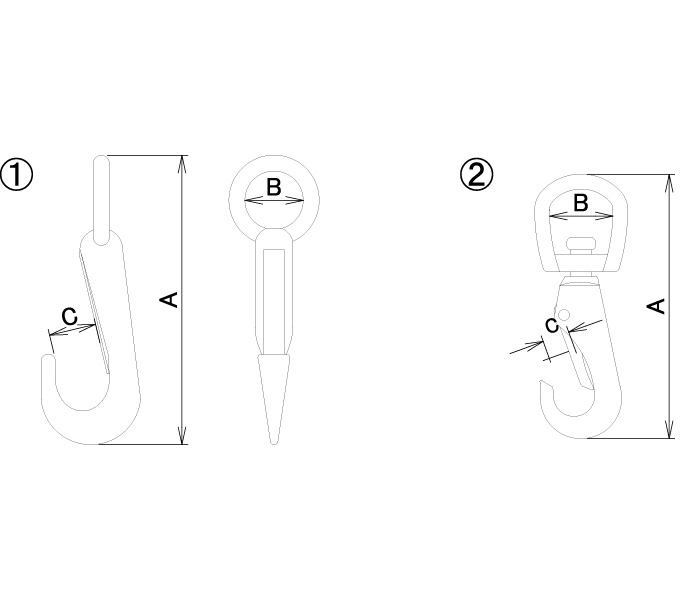 ①
C
A
B
②
B
C
A